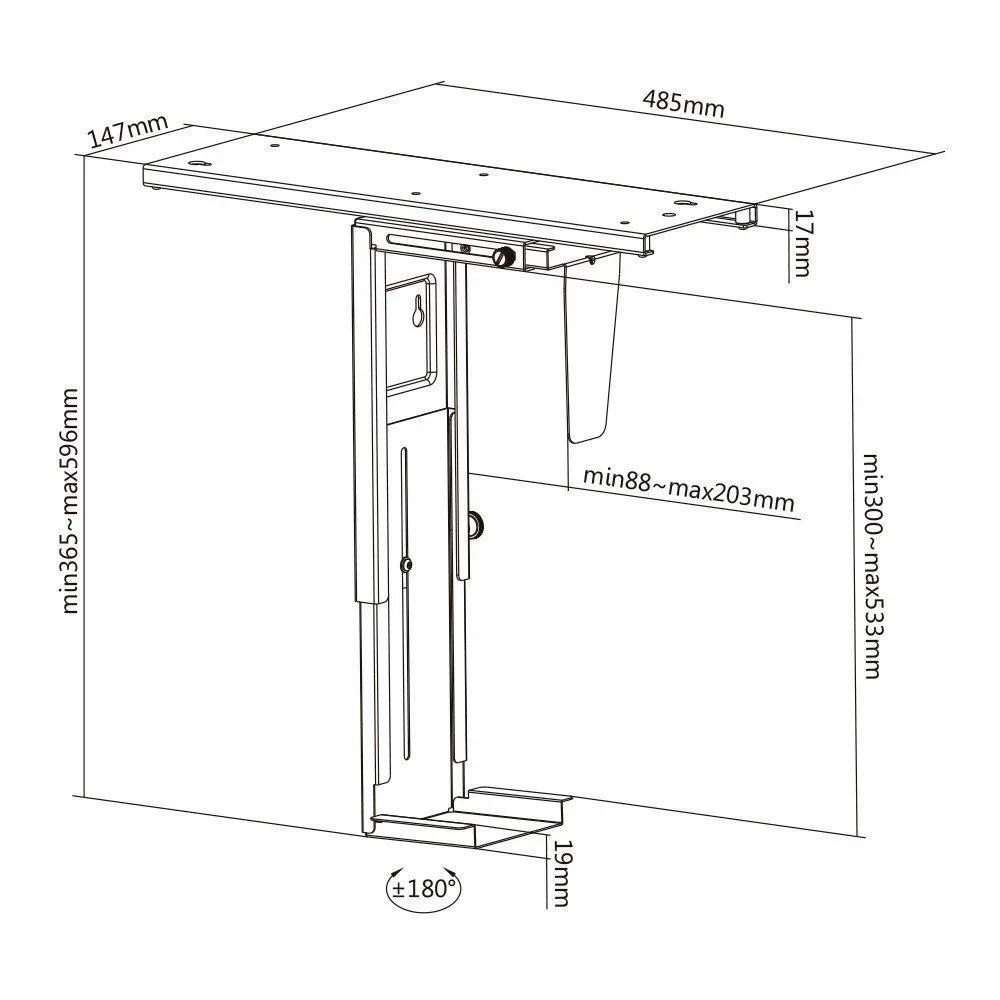 147mm

485mm

17mm

min365~max596mm

min88~max203mm

min300~max533mm

19mm

±180°